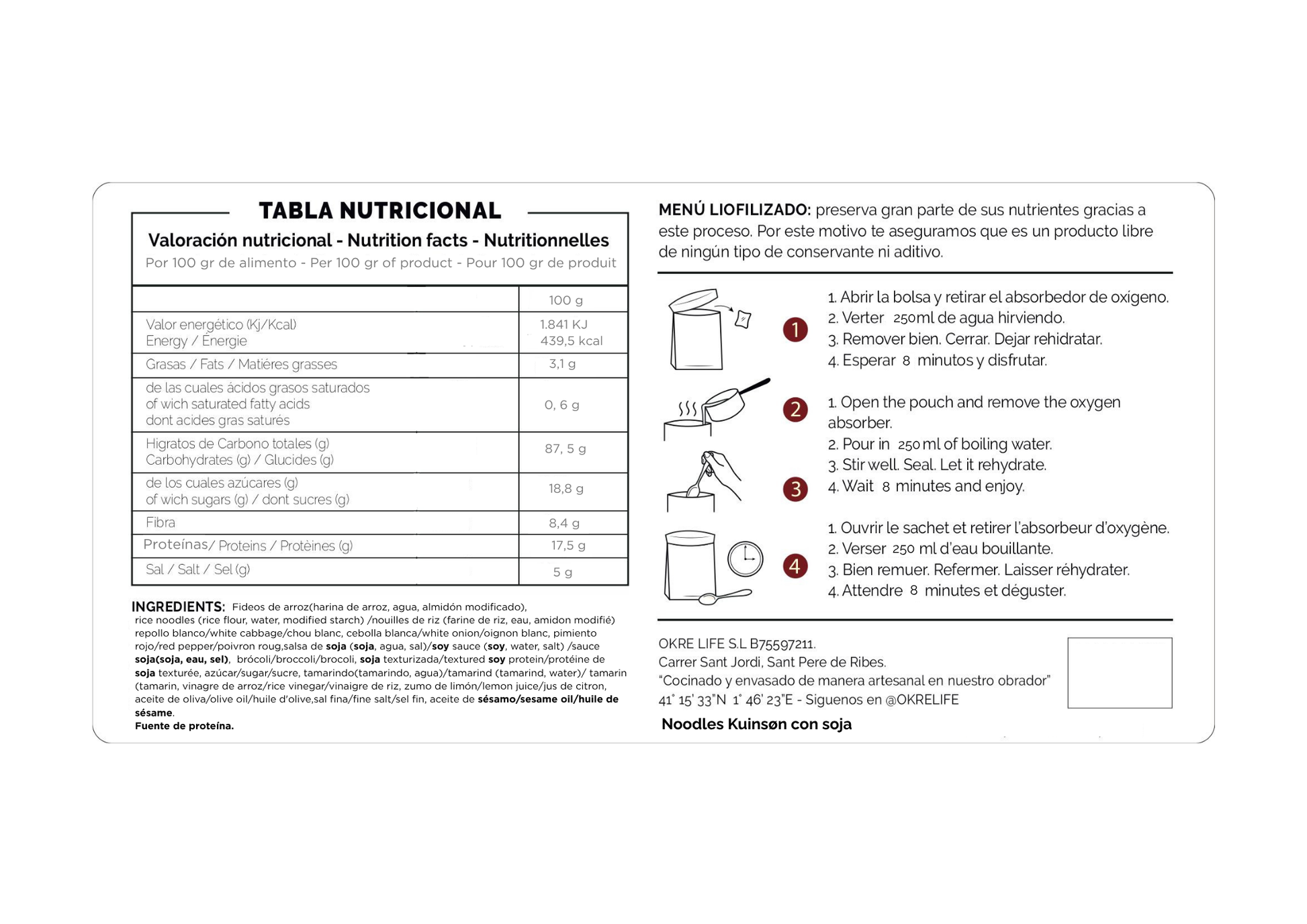 TABLA NUTRICIONAL

Valoración nutricional - Nutrition facts - Nutritionnelles

Por 100 gr de alimento - Per 100 gr of product - Pour 100 gr de produit

| | 100 g |
|---|---|
| Valor energético (Kj/Kcal) Energy / Énergie | 1.841 KJ 439,5 kcal |
| Grasas / Fats / Matiéres grasses | 3,1 g |
| de las cuales ácidos grasos saturados of wich saturated fatty acids dont acides gras saturés | 0, 6 g |
| Higratos de Carbono totales (g) Carbohydrates (g) / Glucides (g) | 87, 5 g |
| de los cuales azúcares (g) of wich sugars (g) / dont sucres (g) | 18,8 g |
| Fibra | 8,4 g |
| Proteínas/ Proteins / Protèines (g) | 17,5 g |
| Sal / Salt / Sel (g) | 5 g |

INGREDIENTS: Fideos de arroz(harina de arroz, agua, almidón modificado), rice noodles (rice flour, water, modified starch) /nouilles de riz (farine de riz, eau, amidon modifié) repollo blanco/white cabbage/chou blanc, cebolla blanca/white onion/oignon blanc, pimiento rojo/red pepper/poivron roug,salsa de soja (soja, agua, sal)/soy sauce (soy, water, salt) /sauce soja(soja, eau, sel), brócoli/broccoli/brocoli, soja texturizada/textured soy protein/protéine de soja texturée, azúcar/sugar/sucre, tamarindo(tamarindo, agua)/tamarind (tamarind, water)/ tamarin (tamarin, vinagre de arroz/rice vinegar/vinaigre de riz, zumo de limón/lemon juice/jus de citron, aceite de oliva/olive oil/huile d'olive,sal fina/fine salt/sel fin, aceite de sésamo/sesame oil/huile de sésame.
Fuente de proteína.

MENÚ LIOFILIZADO: preserva gran parte de sus nutrientes gracias a este proceso. Por este motivo te aseguramos que es un producto libre de ningún tipo de conservante ni aditivo.

1
2
3
4

1. Abrir la bolsa y retirar el absorbedor de oxígeno.
2. Verter 250ml de agua hirviendo.
3. Remover bien. Cerrar. Dejar rehidratar.
4. Esperar 8 minutos y disfrutar.

1. Open the pouch and remove the oxygen absorber.
2. Pour in 250 ml of boiling water.
3. Stir well. Seal. Let it rehydrate.
4. Wait 8 minutes and enjoy.

1. Ouvrir le sachet et retirer l'absorbeur d'oxygène.
2. Verser 250 ml d'eau bouillante.
3. Bien remuer. Refermer. Laisser réhydrater.
4. Attendre 8 minutes et déguster.

OKRE LIFE S.L B75597211.
Carrer Sant Jordi, Sant Pere de Ribes.
"Cocinado y envasado de manera artesanal en nuestro obrador"
41° 15' 33"N 1° 46' 23"E - Siguenos en @OKRELIFE

Noodles Kuinsøn con soja