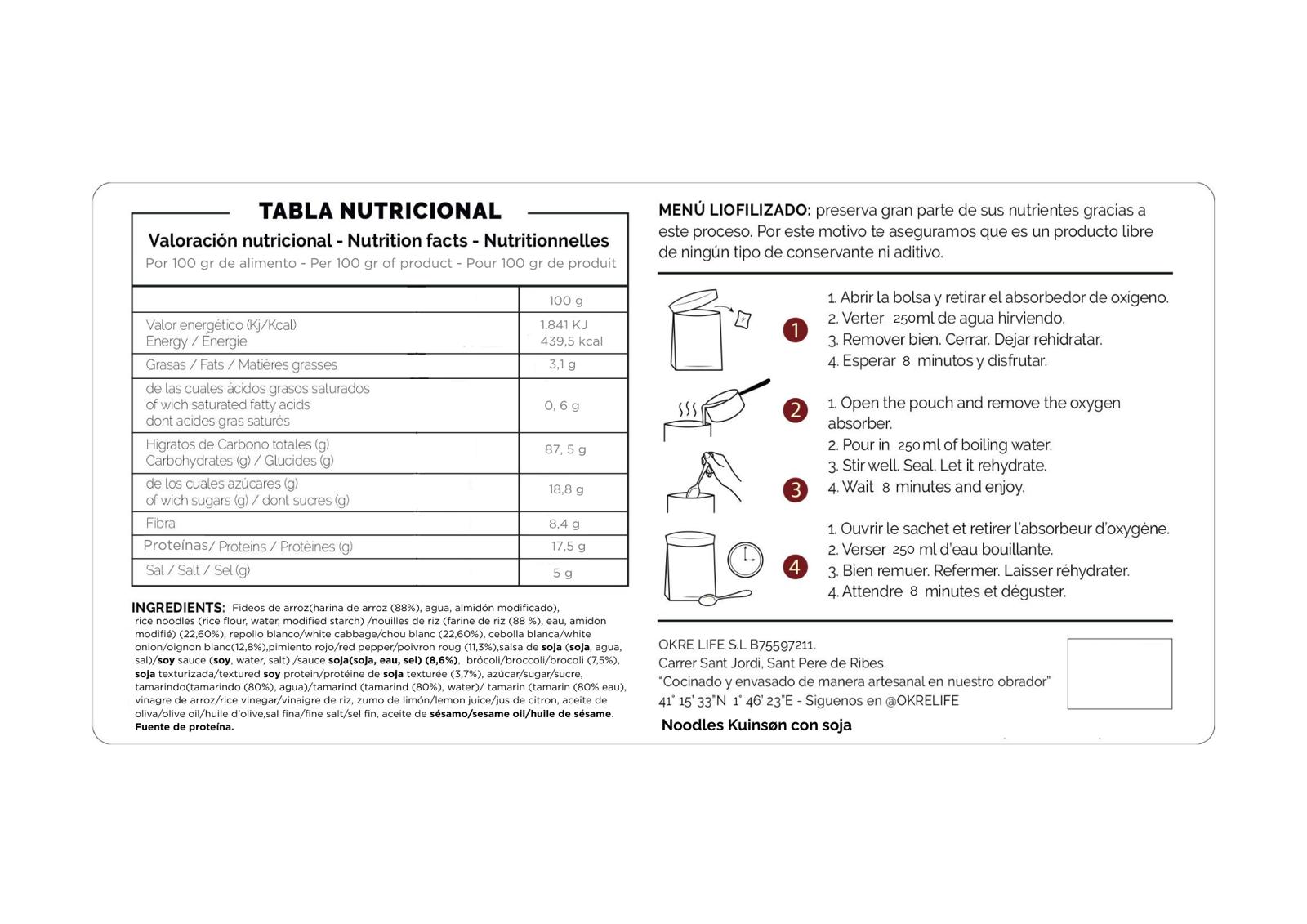 TABLA NUTRICIONAL

Valoración nutricional - Nutrition facts - Nutritionnelles
Por 100 gr de alimento - Per 100 gr of product - Pour 100 gr de produit

| | 100 g |
|---|---|
| Valor energético (Kj/Kcal) Energy / Énergie | 1.841 KJ 439,5 kcal |
| Grasas / Fats / Matières grasses | 3,1 g |
| de las cuales ácidos grasos saturados of wich saturated fatty acids dont acides gras saturés | 0, 6 g |
| Higratos de Carbono totales (g) Carbohydrates (g) / Glucides (g) | 87, 5 g |
| de los cuales azúcares (g) of wich sugars (g) / dont sucres (g) | 18,8 g |
| Fibra | 8,4 g |
| Proteínas/ Proteins / Protèines (g) | 17,5 g |
| Sal / Salt / Sel (g) | 5 g |

INGREDIENTS: Fideos de arroz(harina de arroz (88%), agua, almidón modificado), rice noodles (rice flour, water, modified starch) /nouilles de riz (farine de riz (88 %), eau, amidon modifié) (22,60%), repollo blanco/white cabbage/chou blanc (22,60%), cebolla blanca/white onion/oignon blanc(12,8%),pimiento rojo/red pepper/poivron roug (11,3%),salsa de soja (soja, agua, sal)/soy sauce (soy, water, salt) /sauce soja(soja, eau, sel) (8,6%), brócoli/broccoli/brocoli (7,5%), soja texturizada/textured soy protein/protéine de soja texturée (3,7%), azúcar/sugar/sucre, tamarindo(tamarindo (80%), agua)/tamarind (tamarind (80%), water)/ tamarin (tamarin (80% eau), vinagre de arroz/rice vinegar/vinaigre de riz, zumo de limón/lemon juice/jus de citron, aceite de oliva/olive oil/huile d'olive,sal fina/fine salt/sel fin, aceite de sésamo/sesame oil/huile de sésame. Fuente de proteína.

MENÚ LIOFILIZADO: preserva gran parte de sus nutrientes gracias a este proceso. Por este motivo te aseguramos que es un producto libre de ningún tipo de conservante ni aditivo.

1 2 3 4

1. Abrir la bolsa y retirar el absorbedor de oxigeno.
2. Verter 250ml de agua hirviendo.
3. Remover bien. Cerrar. Dejar rehidratar.
4. Esperar 8 minutos y disfrutar.

1. Open the pouch and remove the oxygen absorber.
2. Pour in 250 ml of boiling water.
3. Stir well. Seal. Let it rehydrate.
4. Wait 8 minutes and enjoy.

1. Ouvrir le sachet et retirer l'absorbeur d'oxygène.
2. Verser 250 ml d'eau bouillante.
3. Bien remuer. Refermer. Laisser réhydrater.
4. Attendre 8 minutes et déguster.

OKRE LIFE S.L B75597211.
Carrer Sant Jordi, Sant Pere de Ribes.
"Cocinado y envasado de manera artesanal en nuestro obrador"
41° 15' 33"N 1° 46' 23"E - Siguenos en @OKRELIFE
Noodles Kuinsøn con soja