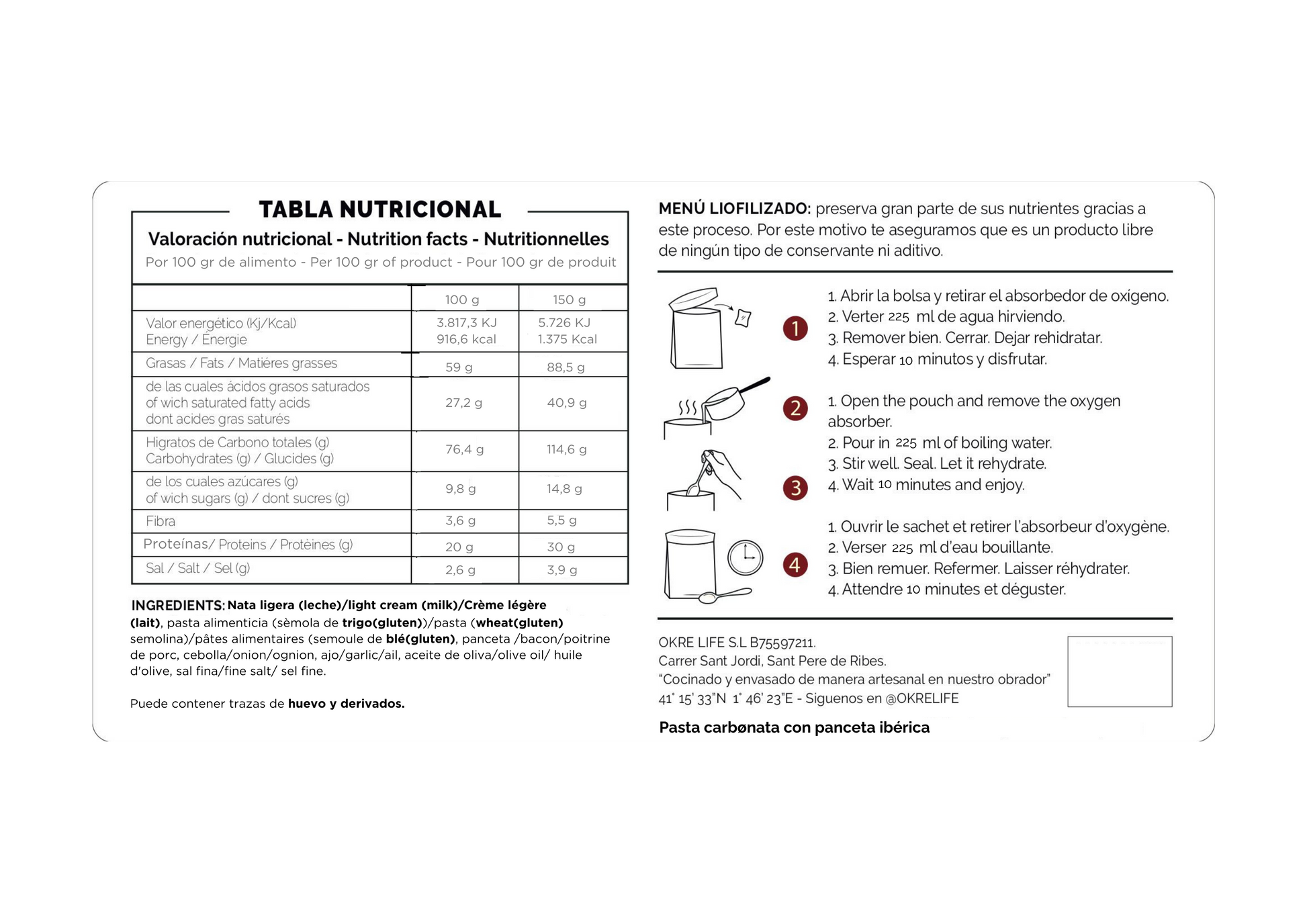 TABLA NUTRICIONAL

Valoración nutricional - Nutrition facts - Nutritionnelles
Por 100 gr de alimento - Per 100 gr of product - Pour 100 gr de produit

| | 100 g | 150 g |
|---|---|---|
| Valor energético (Kj/Kcal) Energy / Énergie | 3.817,3 KJ 916,6 kcal | 5.726 KJ 1.375 Kcal |
| Grasas / Fats / Matiéres grasses | 59 g | 88,5 g |
| de las cuales ácidos grasos saturados of wich saturated fatty acids dont acides gras saturés | 27,2 g | 40,9 g |
| Higratos de Carbono totales (g) Carbohydrates (g) / Glucides (g) | 76,4 g | 114,6 g |
| de los cuales azúcares (g) of wich sugars (g) / dont sucres (g) | 9,8 g | 14,8 g |
| Fibra | 3,6 g | 5,5 g |
| Proteínas/ Proteins / Protèines (g) | 20 g | 30 g |
| Sal / Salt / Sel (g) | 2,6 g | 3,9 g |

INGREDIENTS: Nata ligera (leche)/light cream (milk)/Crème légère (lait), pasta alimenticia (sèmola de trigo(gluten))/pasta (wheat(gluten) semolina)/pâtes alimentaires (semoule de blé(gluten), panceta /bacon/poitrine de porc, cebolla/onion/ognion, ajo/garlic/ail, aceite de oliva/olive oil/ huile d'olive, sal fina/fine salt/ sel fine.

Puede contener trazas de huevo y derivados.

MENÚ LIOFILIZADO: preserva gran parte de sus nutrientes gracias a este proceso. Por este motivo te aseguramos que es un producto libre de ningún tipo de conservante ni aditivo.

1 2 3 4

1. Abrir la bolsa y retirar el absorbedor de oxígeno.
2. Verter 225 ml de agua hirviendo.
3. Remover bien. Cerrar. Dejar rehidratar.
4. Esperar 10 minutos y disfrutar.

1. Open the pouch and remove the oxygen absorber.
2. Pour in 225 ml of boiling water.
3. Stir well. Seal. Let it rehydrate.
4. Wait 10 minutes and enjoy.

1. Ouvrir le sachet et retirer l'absorbeur d'oxygène.
2. Verser 225 ml d'eau bouillante.
3. Bien remuer. Refermer. Laisser réhydrater.
4. Attendre 10 minutes et déguster.

OKRE LIFE S.L B75597211.
Carrer Sant Jordi, Sant Pere de Ribes.
"Cocinado y envasado de manera artesanal en nuestro obrador"
41° 15' 33"N 1° 46' 23"E - Siguenos en @OKRELIFE

Pasta carbønata con panceta ibérica